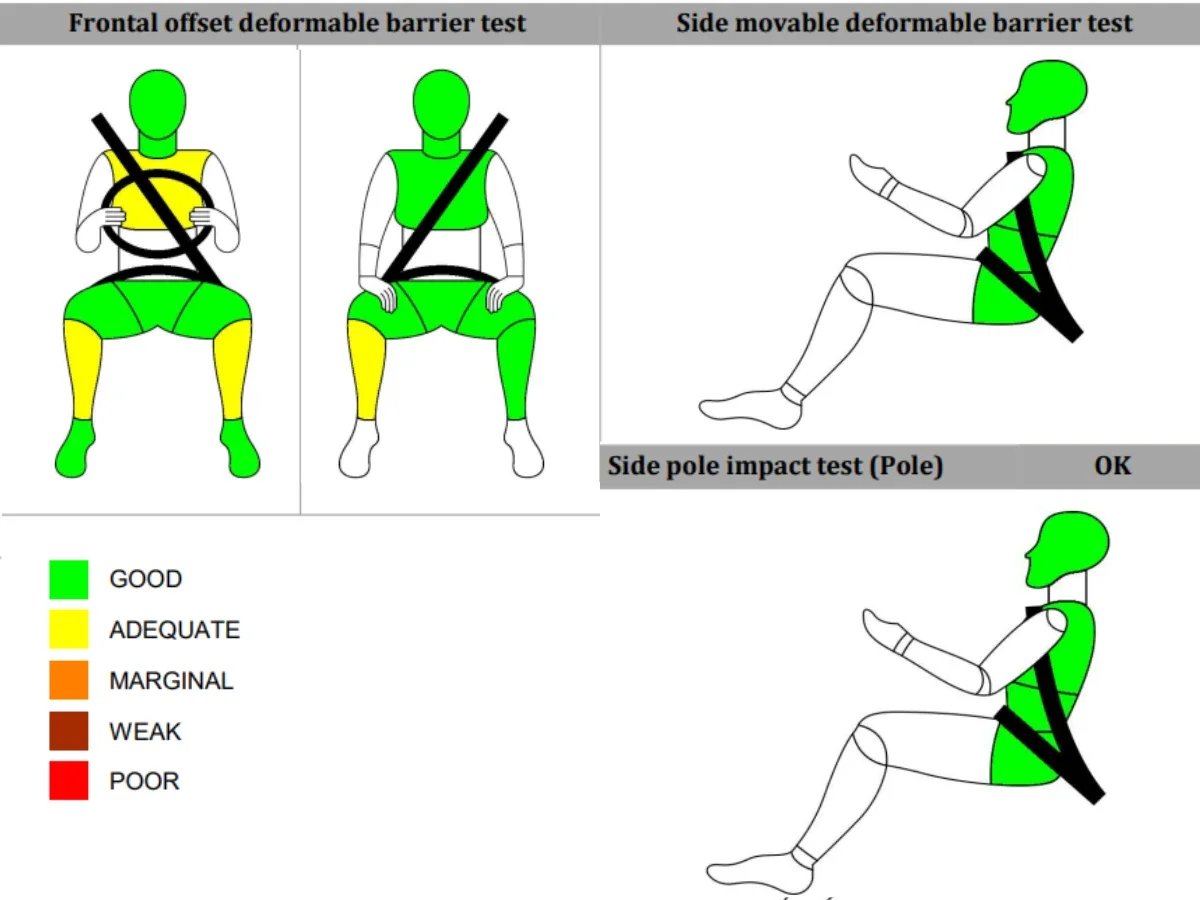 Frontal offset deformable barrier test

Side movable deformable barrier test

Side pole impact test (Pole) OK

GOOD
ADEQUATE
MARGINAL
WEAK
POOR