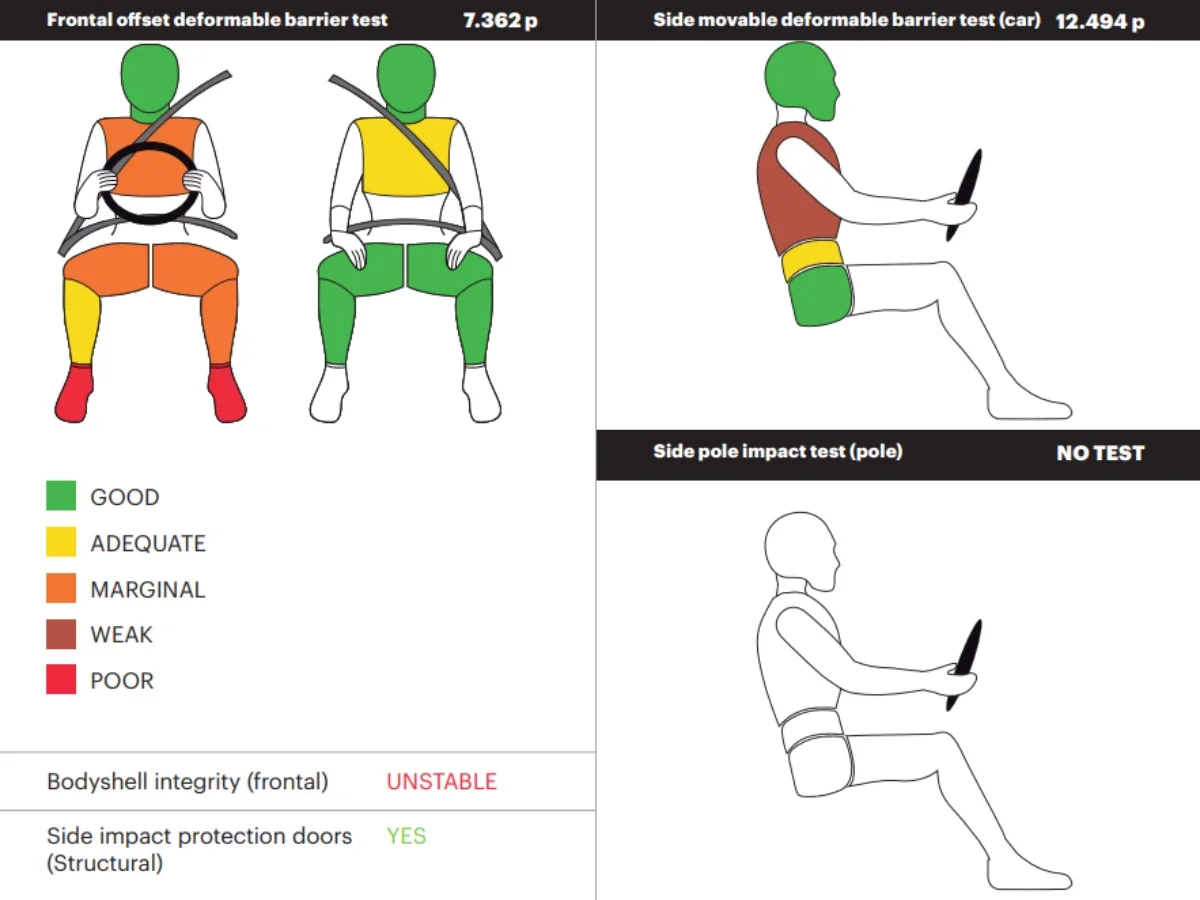 Frontal offset deformable barrier test 7.362 p

GOOD
ADEQUATE
MARGINAL
WEAK
POOR

Bodyshell integrity (frontal) UNSTABLE

Side impact protection doors (Structural) YES

Side movable deformable barrier test (car) 12.494 p

Side pole impact test (pole) NO TEST