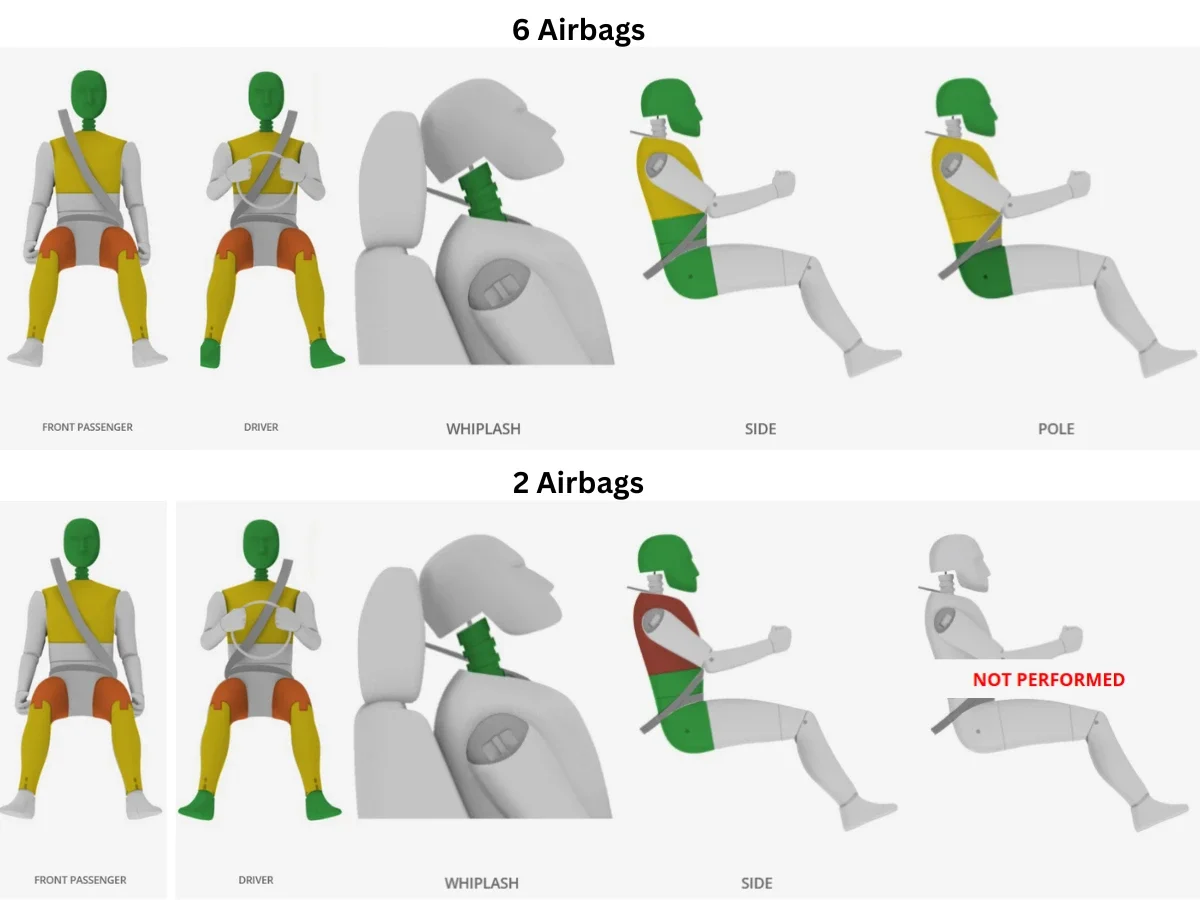 6 Airbags

FRONT PASSENGER

DRIVER

WHIPLASH

SIDE

POLE

2 Airbags

NOT PERFORMED

FRONT PASSENGER

DRIVER

WHIPLASH

SIDE