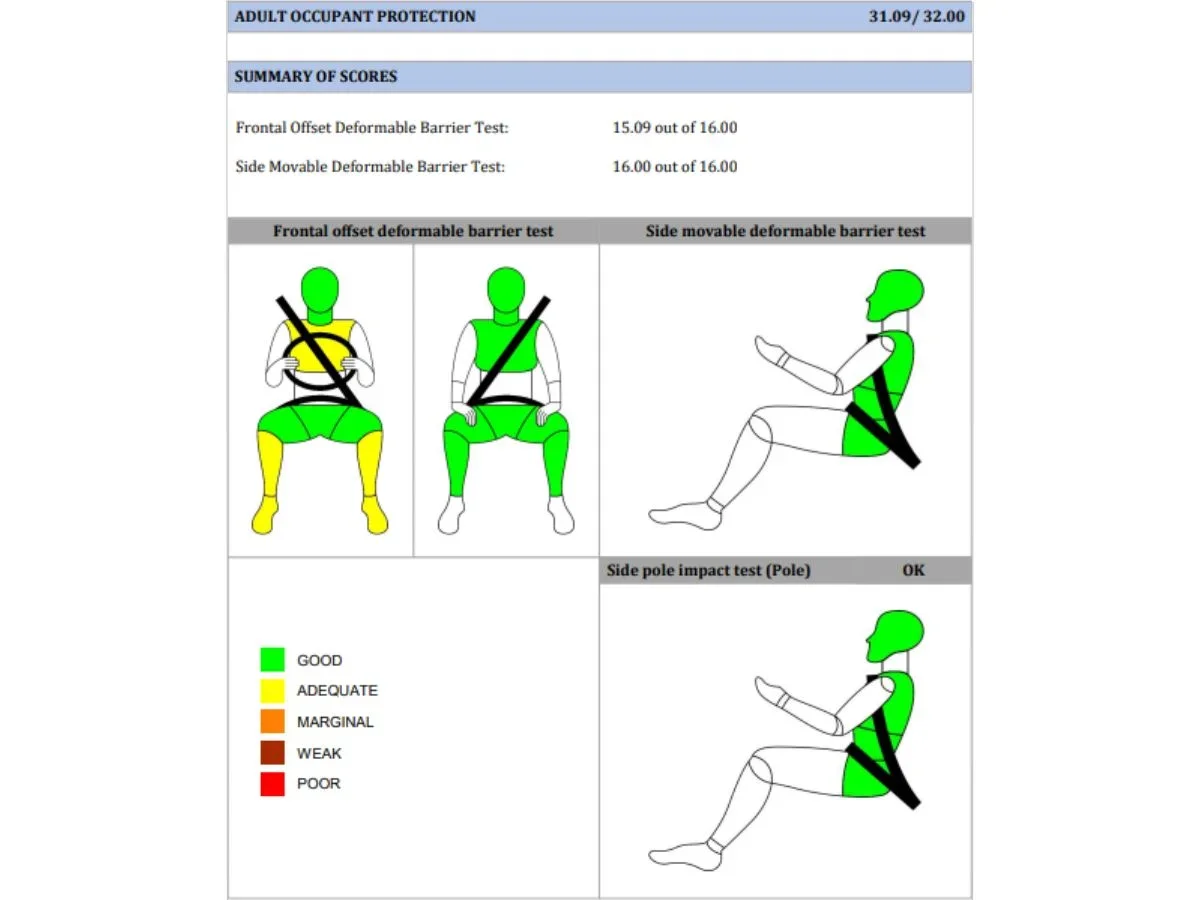 ADULT OCCUPANT PROTECTION 31.09/ 32.00

SUMMARY OF SCORES

Frontal Offset Deformable Barrier Test: 15.09 out of 16.00

Side Movable Deformable Barrier Test: 16.00 out of 16.00

Frontal offset deformable barrier test

Side movable deformable barrier test

Side pole impact test (Pole) OK

GOOD
ADEQUATE
MARGINAL
WEAK
POOR